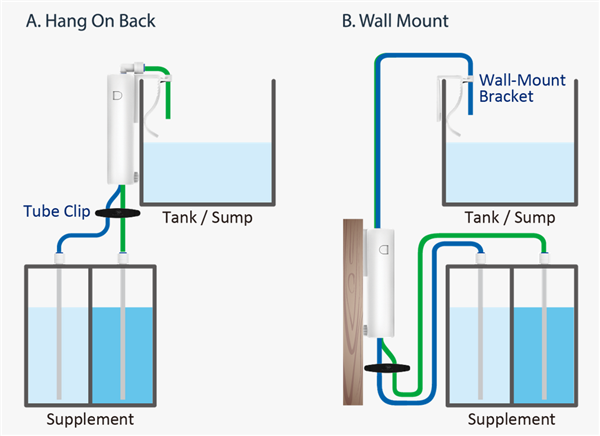 A. Hang On Back

Tube Clip

Tank / Sump

Supplement

B. Wall Mount

Wall-Mount Bracket

Tank / Sump

Supplement