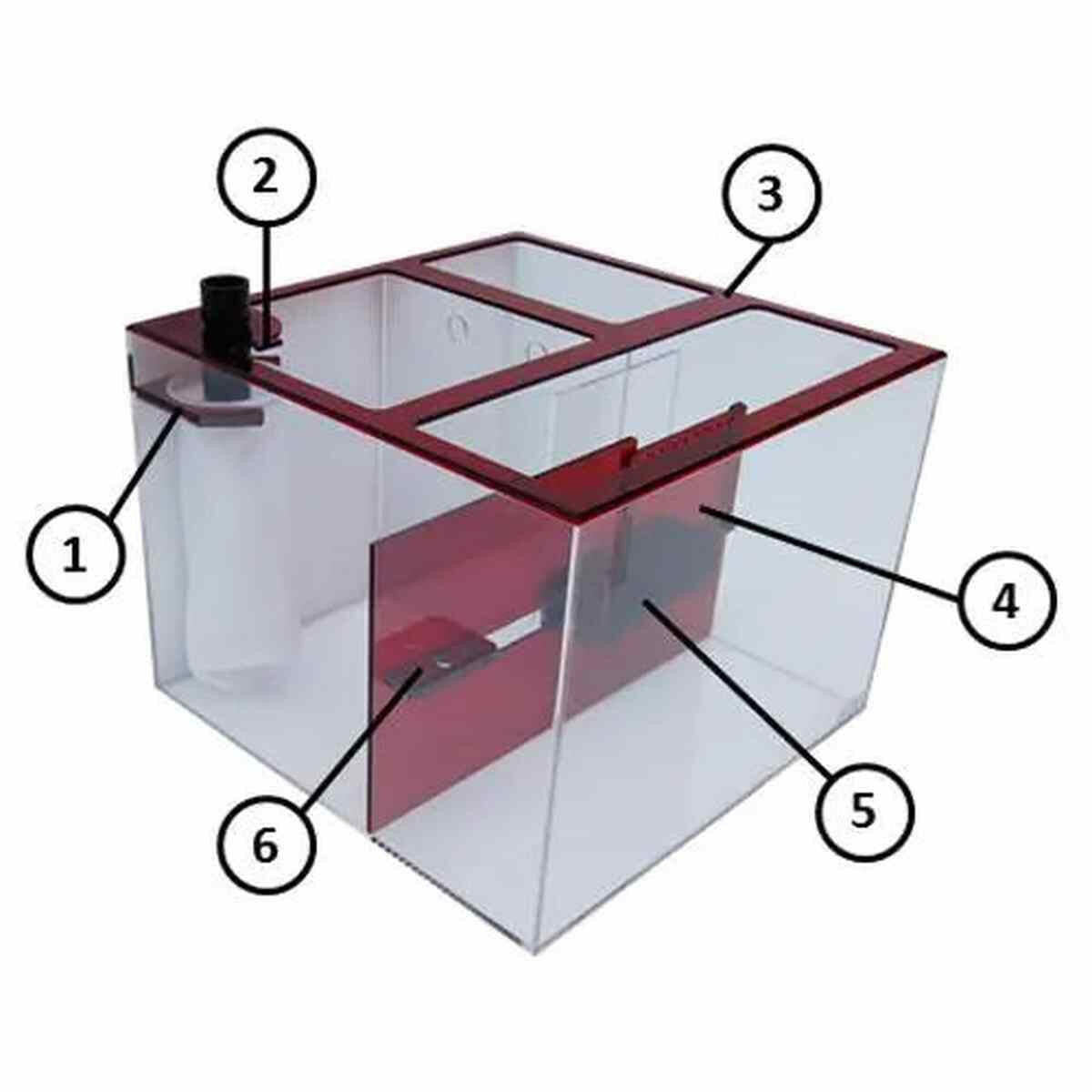 2
3
1
4
5
6