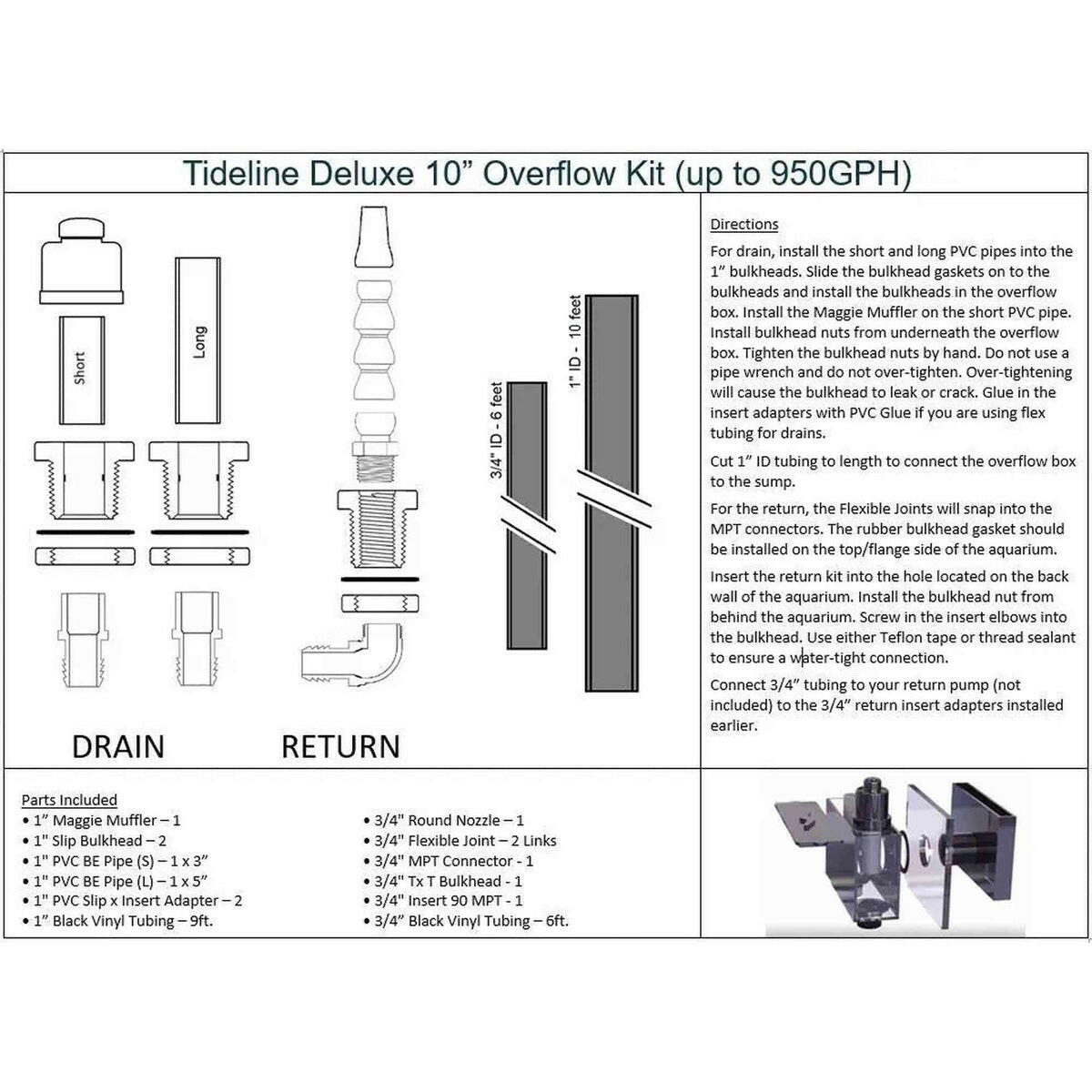 Tideline Deluxe 10” Overflow Kit (up to 950GPH)

Short

Long

3/4" ID - 6 feet

1" ID - 10 feet

DRAIN

RETURN

Directions

For drain, install the short and long PVC pipes into the 1” bulkheads. Slide the bulkhead gaskets on to the bulkheads and install the bulkheads in the overflow box. Install the Maggie Muffler on the short PVC pipe. Install bulkhead nuts from underneath the overflow box. Tighten the bulkhead nuts by hand. Do not use a pipe wrench and do not over-tighten. Over-tightening will cause the bulkhead to leak or crack. Glue in the insert adapters with PVC Glue if you are using flex tubing for drains.

Cut 1” ID tubing to length to connect the overflow box to the sump.

For the return, the Flexible Joints will snap into the MPT connectors. The rubber bulkhead gasket should be installed on the top/flange side of the aquarium.

Insert the return kit into the hole located on the back wall of the aquarium. Install the bulkhead nut from behind the aquarium. Screw in the insert elbows into the bulkhead. Use either Teflon tape or thread sealant to ensure a water-tight connection.

Connect 3/4” tubing to your return pump (not included) to the 3/4” return insert adapters installed earlier.

Parts Included
• 1” Maggie Muffler – 1
• 1" Slip Bulkhead – 2
• 1" PVC BE Pipe (S) – 1 x 3”
• 1" PVC BE Pipe (L) – 1 x 5”
• 1" PVC Slip x Insert Adapter – 2
• 1” Black Vinyl Tubing – 9ft.

• 3/4" Round Nozzle – 1
• 3/4" Flexible Joint – 2 Links
• 3/4" MPT Connector - 1
• 3/4" Tx T Bulkhead - 1
• 3/4" Insert 90 MPT - 1
• 3/4” Black Vinyl Tubing – 6ft.