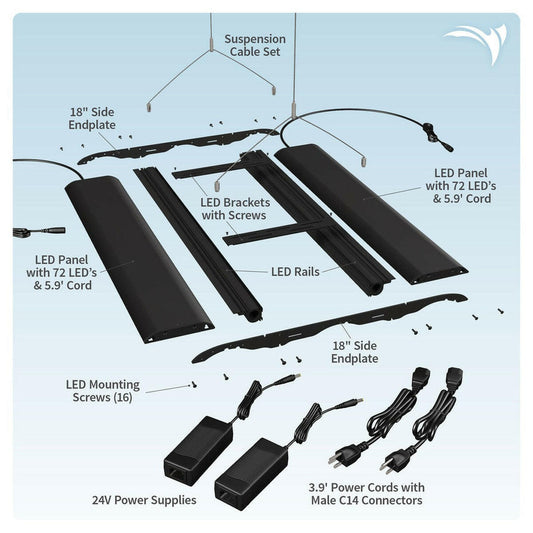 Suspension Cable Set

18" Side Endplate

LED Panel with 72 LED's & 5.9' Cord

LED Brackets with Screws

LED Panel with 72 LED's & 5.9' Cord

LED Rails

18" Side Endplate

LED Mounting Screws (16)

24V Power Supplies

3.9' Power Cords with Male C14 Connectors