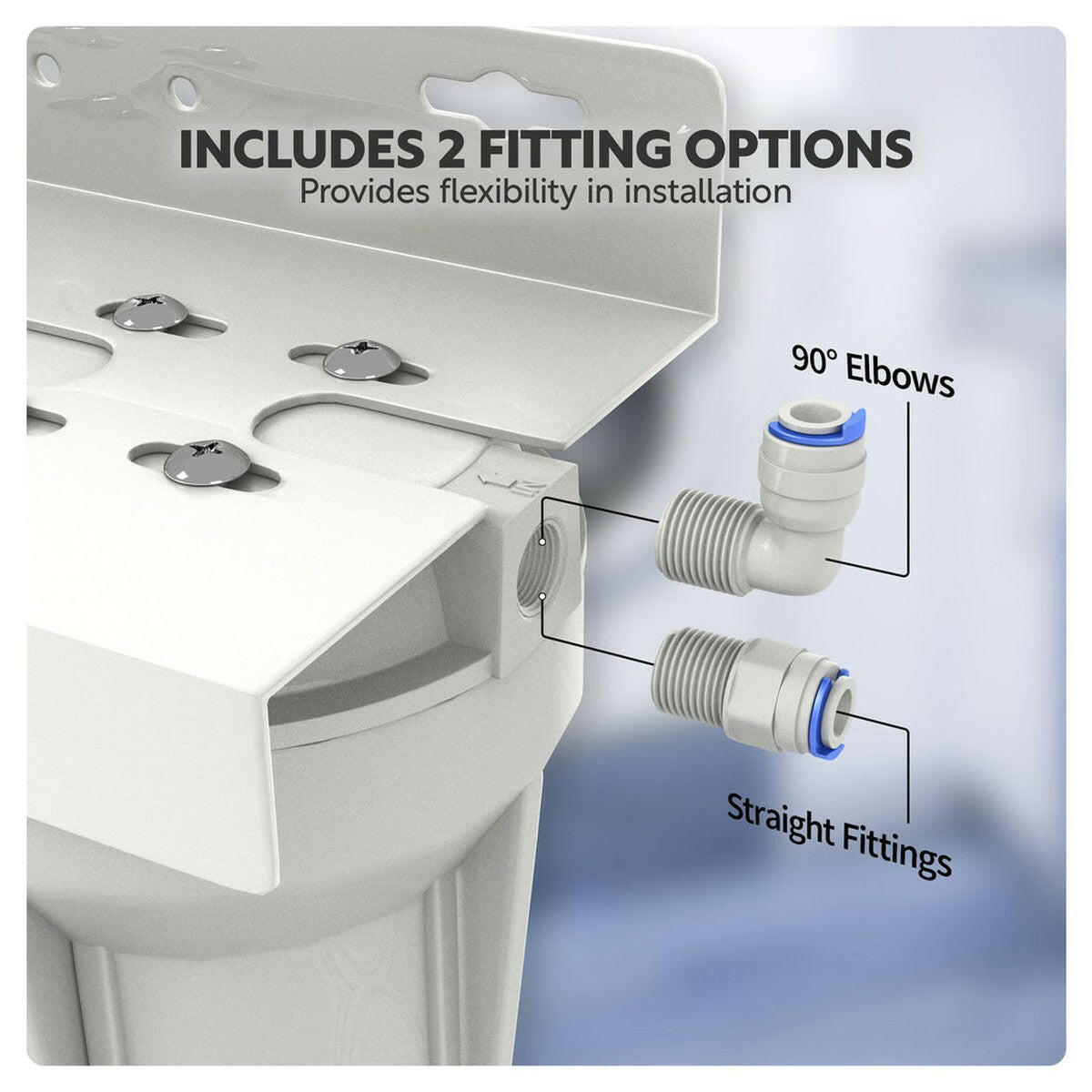 INCLUDES 2 FITTING OPTIONS
Provides flexibility in installation

90° Elbows

Straight Fittings