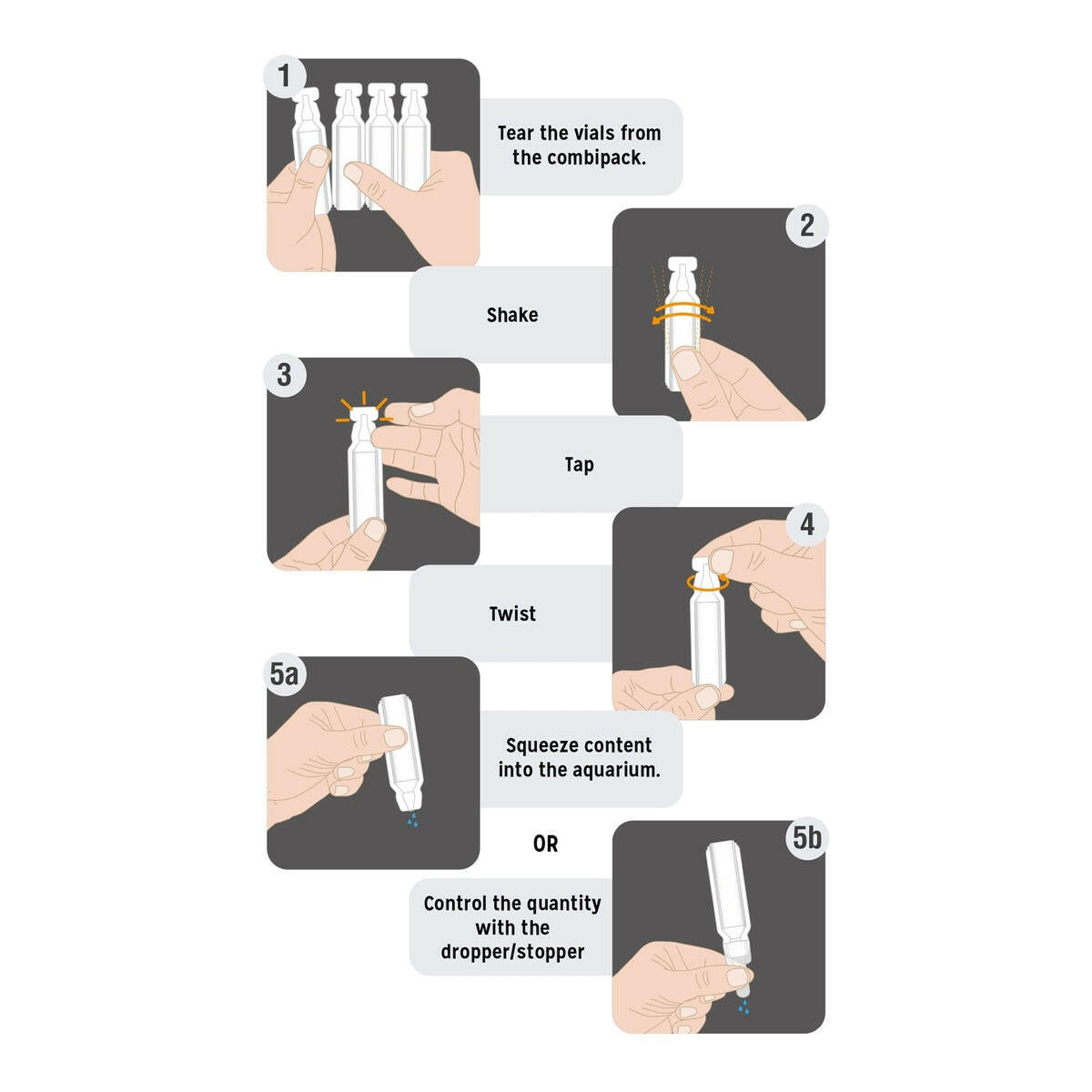 1

Tear the vials from the combipack.

2

Shake

3

Tap

4

Twist

5a

Squeeze content into the aquarium.

OR

5b

Control the quantity with the dropper/stopper